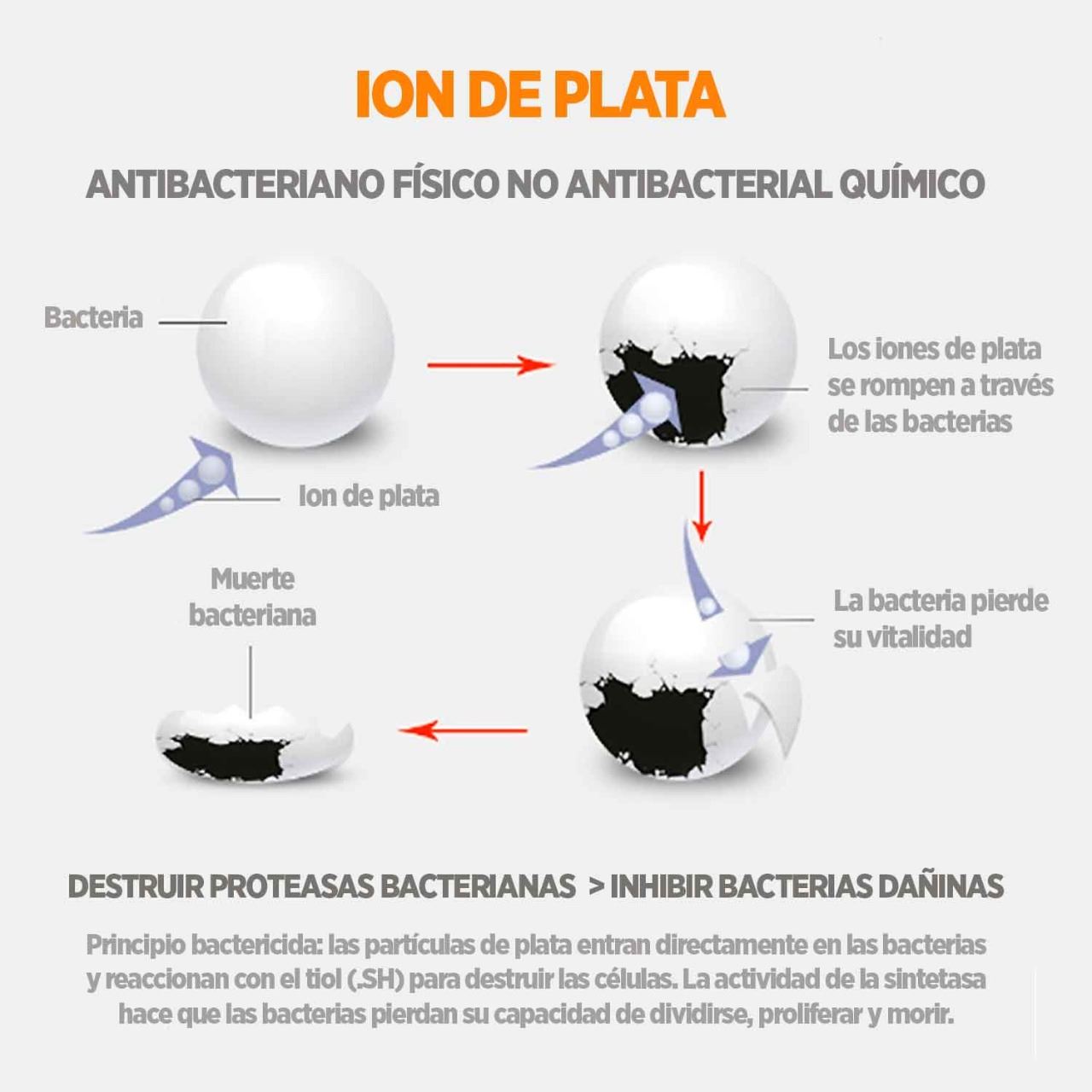 ION DE PLATA

ANTIBACTERIANO FÍSICO NO ANTIBACTERIAL QUÍMICO

Bacteria

Ion de plata

Los iones de plata se rompen a través de las bacterias

La bacteria pierde su vitalidad

Muerte bacteriana

DESTRUIR PROTEASAS BACTERIANAS > INHIBIR BACTERIAS DAÑINAS

Principio bactericida: las partículas de plata entran directamente en las bacterias y reaccionan con el tiol (.SH) para destruir las células. La actividad de la sintetasa hace que las bacterias pierdan su capacidad de dividirse, proliferar y morir.